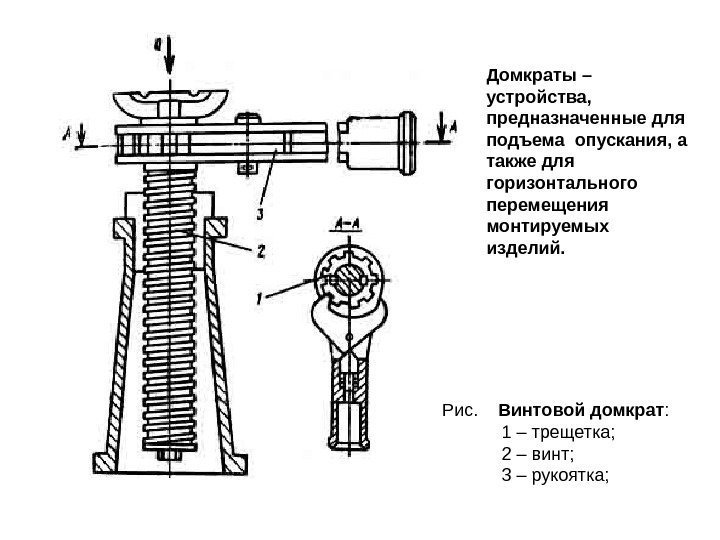 Q

A

A

3

2

A–A

1

Домкраты – устройства, предназначенные для подъема опускания, а также для горизонтального перемещения монтируемых изделий.

Рис. Винтовой домкрат:
1 – трещетка;
2 – винт;
3 – рукоятка;