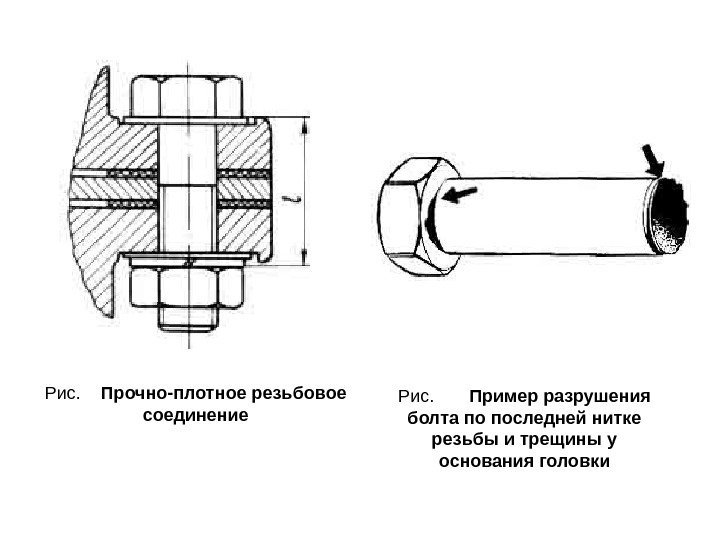 $l$

Рис. Прочно-плотное резьбовое соединение

Рис. Пример разрушения болта по последней нитке резьбы и трещины у основания головки