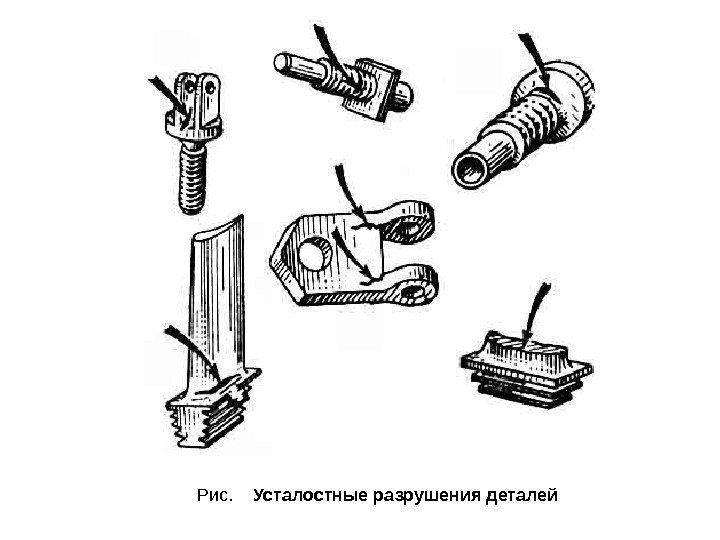 Рис. Усталостные разрушения деталей