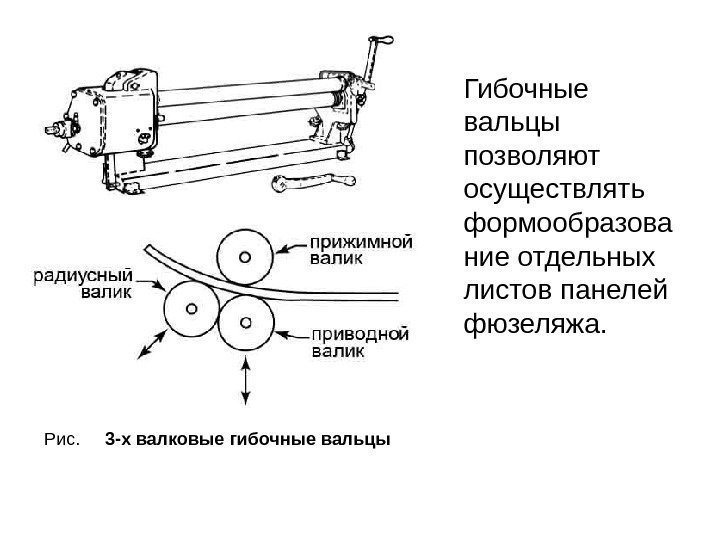 прижимной валик

радиусный валик

приводной валик

Рис. 3-х валковые гибочные вальцы

Гибочные вальцы позволяют осуществлять формообразование отдельных листов панелей фюзеляжа.