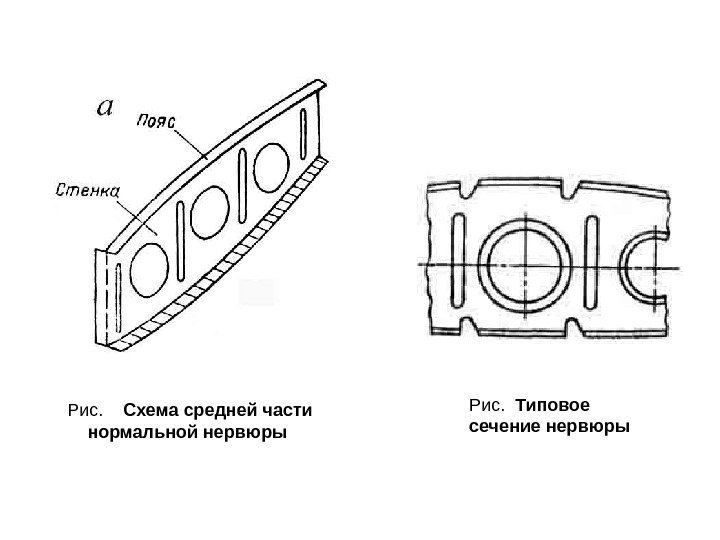 а

Пояс

Стенка

Рис. Схема средней части нормальной нервюры

Рис. Типовое сечение нервюры