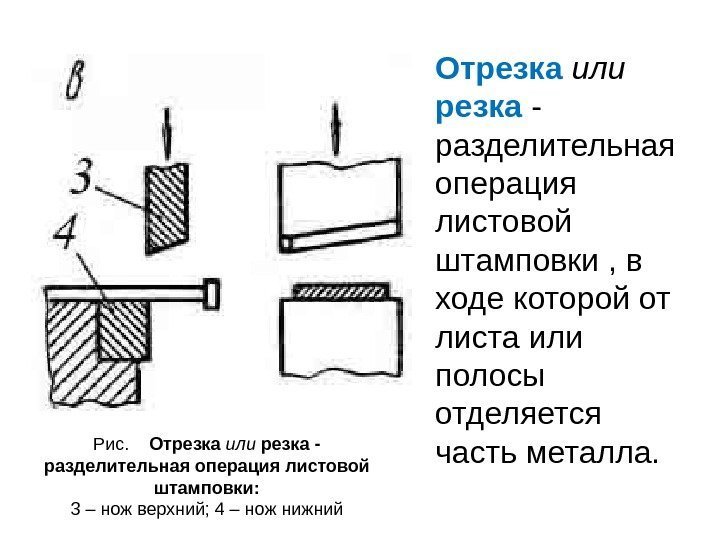 в

3

4

Рис. Отрезка или резка - разделительная операция листовой штамповки:
3 – нож верхний; 4 – нож нижний

Отрезка или резка - разделительная операция листовой штамповки , в ходе которой от листа или полосы отделяется часть металла.