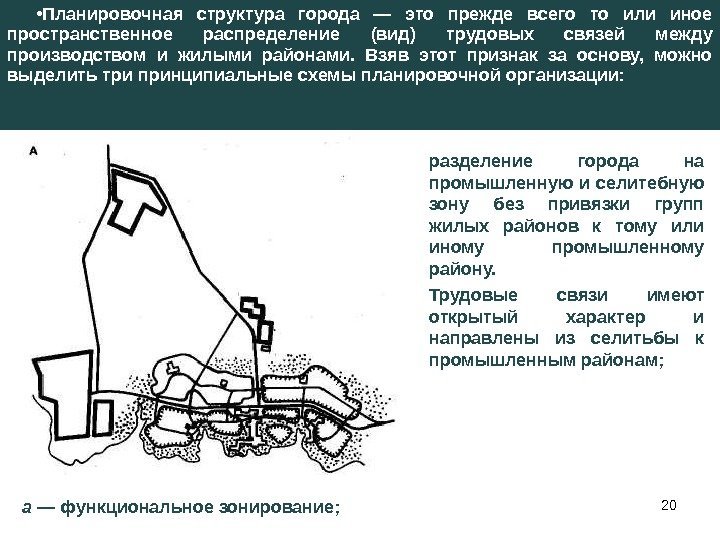 •Планировочная структура города — это прежде всего то или иное пространственное распределение (вид) трудовых связей между производством и жилыми районами. Взяв этот признак за основу, можно выделить три принципиальные схемы планировочной организации:

А

разделение города на промышленную и селитебную зону без привязки групп жилых районов к тому или иному промышленному району.

Трудовые связи имеют открытый характер и направлены из селитьбы к промышленным районам;

а — функциональное зонирование;

20