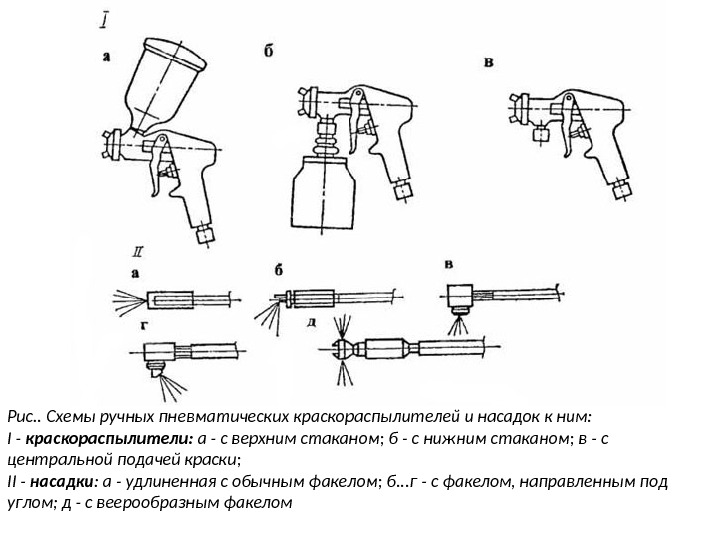 I

а

б

в

II

а

б

в

г

д

Рис.. Схемы ручных пневматических краскораспылителей и насадок к ним:
I - краскораспылители: а - с верхним стаканом; б - с нижним стаканом; в - с центральной подачей краски;
II - насадки: а - удлиненная с обычным факелом; б...г - с факелом, направленным под углом; д - с веерообразным факелом