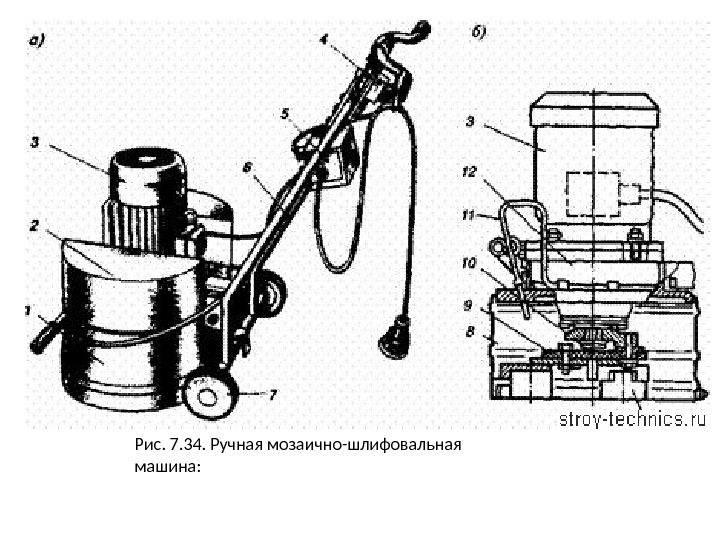 а)

4

5

3

6

2

1

7

б)

3

12

11

10

9

8

stroy-technics.ru

Рис. 7.34. Ручная мозаично-шлифовальная машина: