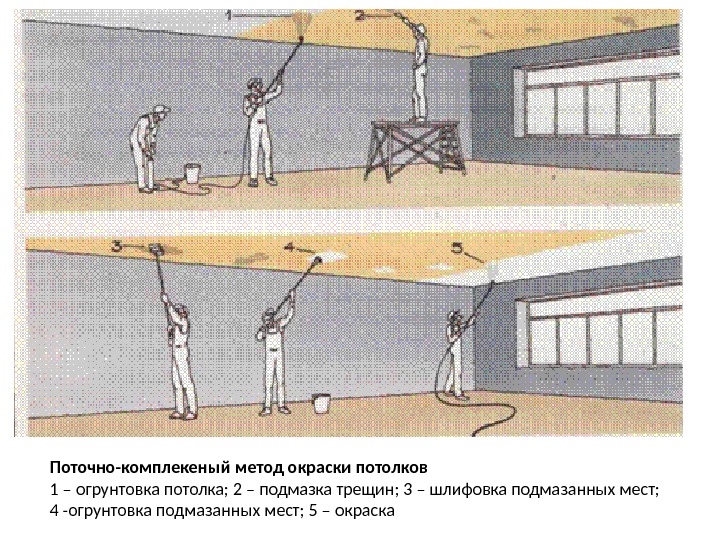 1

2

3

4

5

**Поточно-комплекеный метод окраски потолков**
1 – огрунтовка потолка; 2 – подмазка трещин; 3 – шлифовка подмазанных мест; 4 -огрунтовка подмазанных мест; 5 – окраска