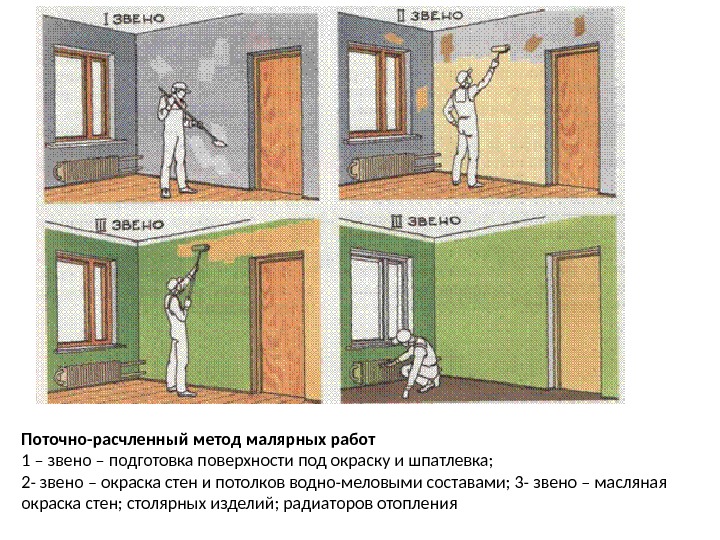 I ЗВЕНО

II ЗВЕНО

III ЗВЕНО

III ЗВЕНО

**Поточно-расчленный метод малярных работ**
1 – звено – подготовка поверхности под окраску и шпатлевка;
2- звено – окраска стен и потолков водно-меловыми составами; 3- звено – масляная окраска стен; столярных изделий; радиаторов отопления