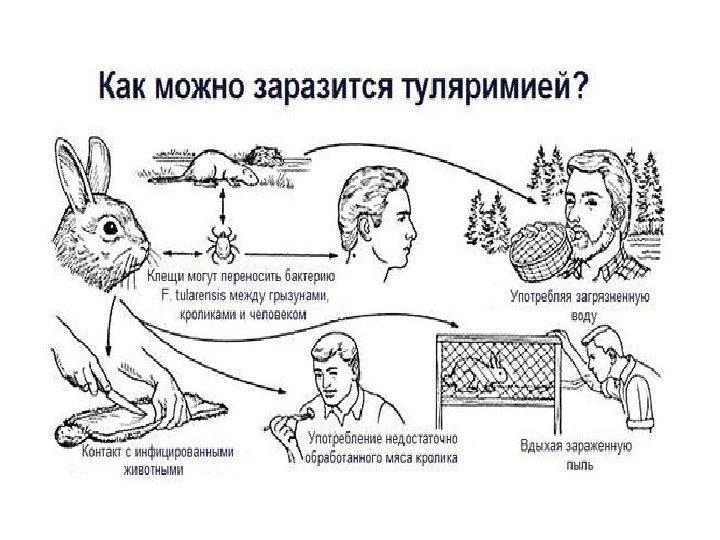 Как можно заразится туляримией?

Клещи могут переносить бактерию F. tularensis между грызунами, кроликами и человеком

Употребляя загрязненную воду

Контакт с инфицированными животными

Употребление недостаточно обработанного мяса кролика

Вдыхая зараженную пыль