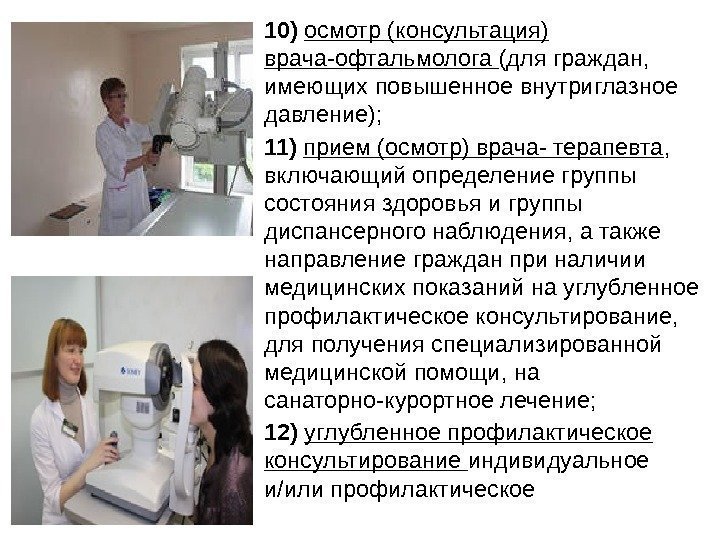 10) осмотр (консультация) врача-офтальмолога (для граждан, имеющих повышенное внутриглазное давление);

11) прием (осмотр) врача- терапевта, включающий определение группы состояния здоровья и группы диспансерного наблюдения, а также направление граждан при наличии медицинских показаний на углубленное профилактическое консультирование, для получения специализированной медицинской помощи, на санаторно-курортное лечение;

12) углубленное профилактическое консультирование индивидуальное и/или профилактическое