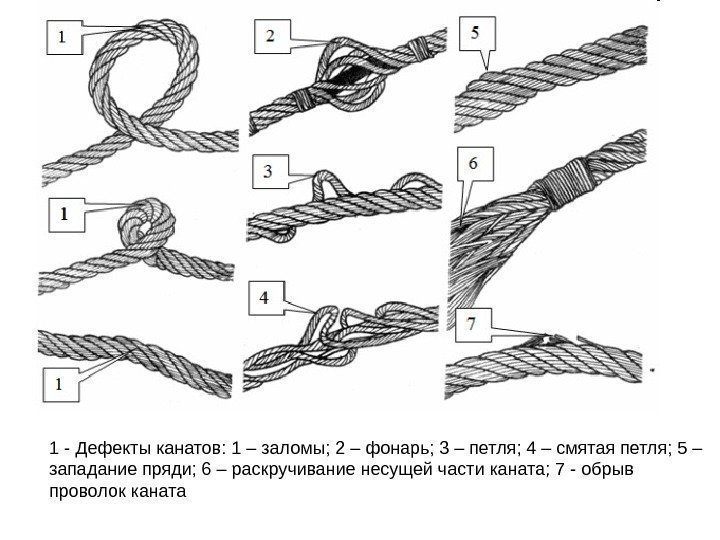 1

2

5

3

6

1

4

7

1

1 - Дефекты канатов: 1 – заломы; 2 – фонарь; 3 – петля; 4 – смятая петля; 5 – западание пряди; 6 – раскручивание несущей части каната; 7 - обрыв проволок каната