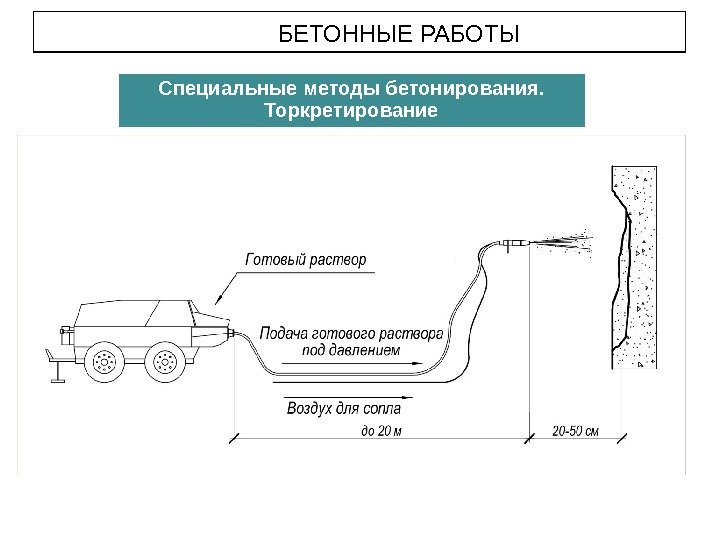 БЕТОННЫЕ РАБОТЫ

Специальные методы бетонирования. Торкретирование

Готовый раствор

Подача готового раствора под давлением

Воздух для сопла

до 20 м

20-50 см