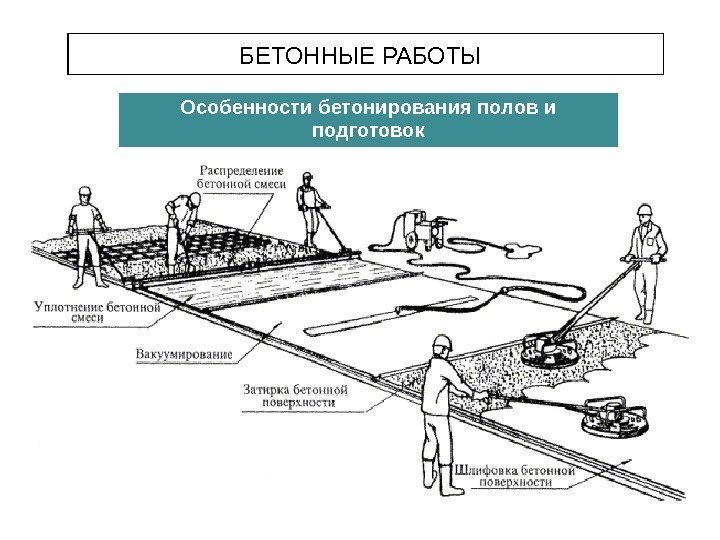 БЕТОННЫЕ РАБОТЫ

Особенности бетонирования полов и подготовок

Распределение бетонной смеси

Уплотнение бетонной смеси

Вакуумирование

Затирка бетонной поверхности

Шлифовка бетонной поверхности