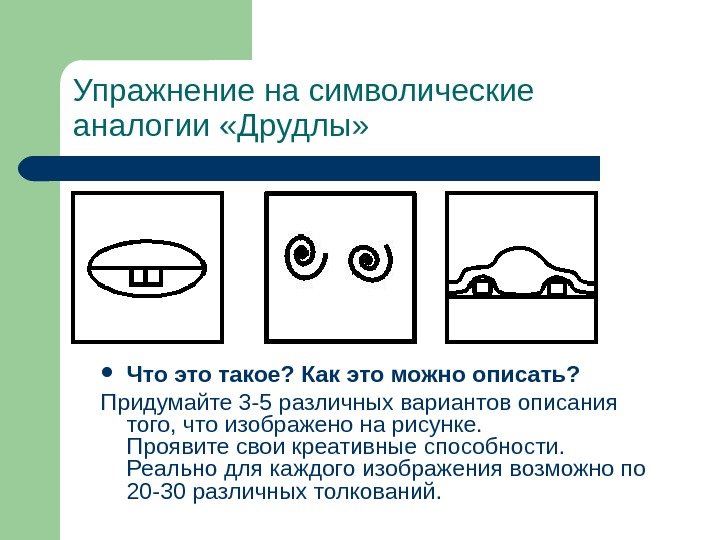 Упражнение на символические аналогии «Друдлы»

• Что это такое? Как это можно описать?

Придумайте 3-5 различных вариантов описания того, что изображено на рисунке. Проявите свои креативные способности. Реально для каждого изображения возможно по 20-30 различных толкований.