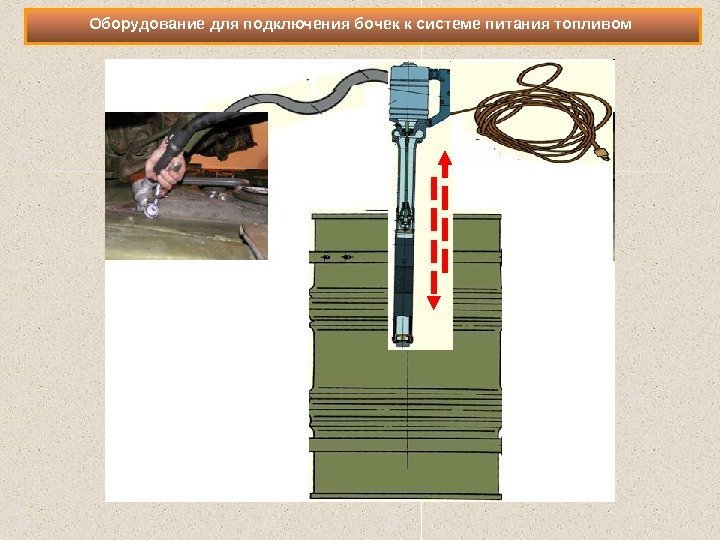 Оборудование для подключения бочек к системе питания топливом