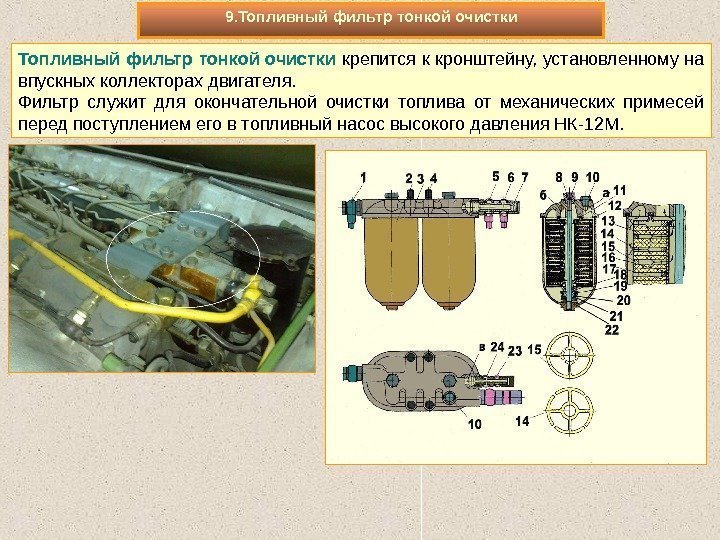 9.Топливный фильтр тонкой очистки

Топливный фильтр тонкой очистки крепится к кронштейну, установленному на впускных коллекторах двигателя.
Фильтр служит для окончательной очистки топлива от механических примесей перед поступлением его в топливный насос высокого давления НК-12М.

1 2 3 4 5 6 7 8 9 10 б а 11 12 13 14 15 16 17 18 19 20 21 22

в 24 23 15 10 14