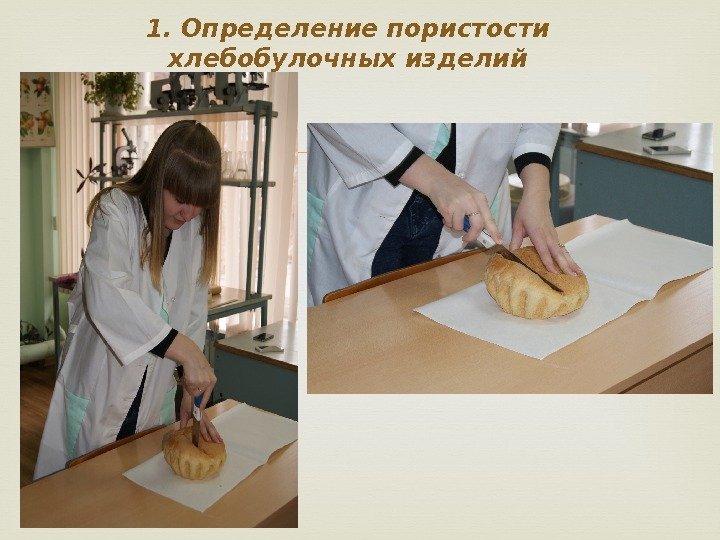 1. Определение пористости хлебобулочных изделий