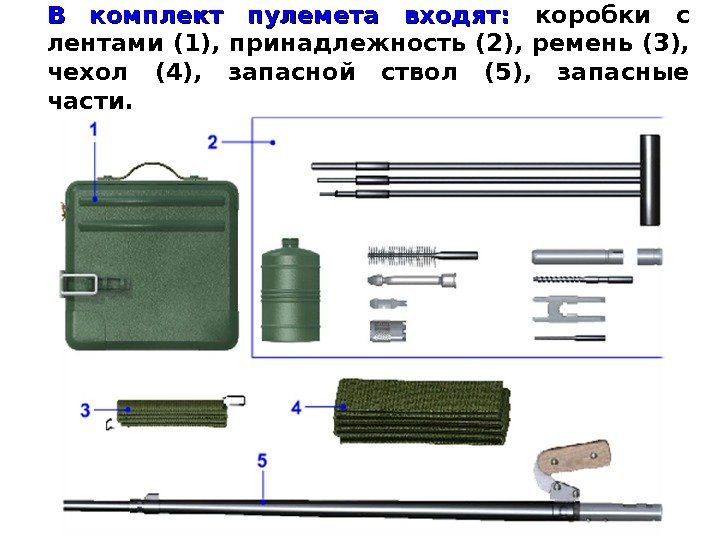 В комплект пулемета входят: коробки с лентами (1), принадлежность (2), ремень (3), чехол (4), запасной ствол (5), запасные части.

1

2

3

4

5