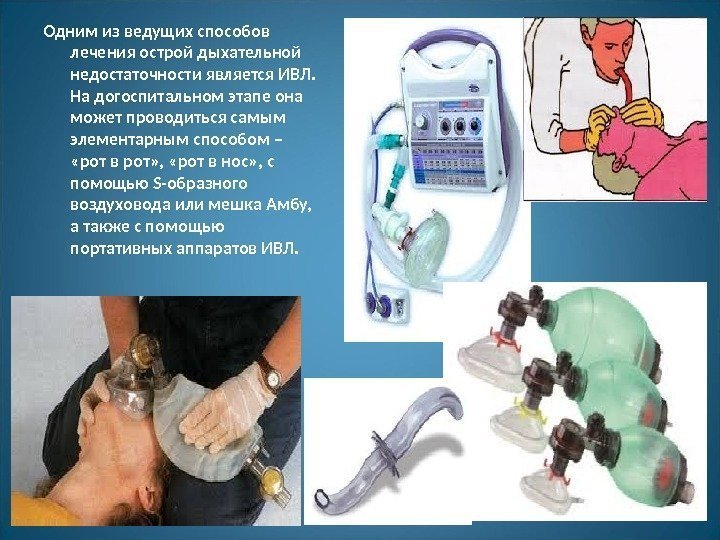 Одним из ведущих способов лечения острой дыхательной недостаточности является ИВЛ. На догоспитальном этапе она может проводиться самым элементарным способом – «рот в рот», «рот в нос», с помощью S-образного воздуховода или мешка Амбу, а также с помощью портативных аппаратов ИВЛ.