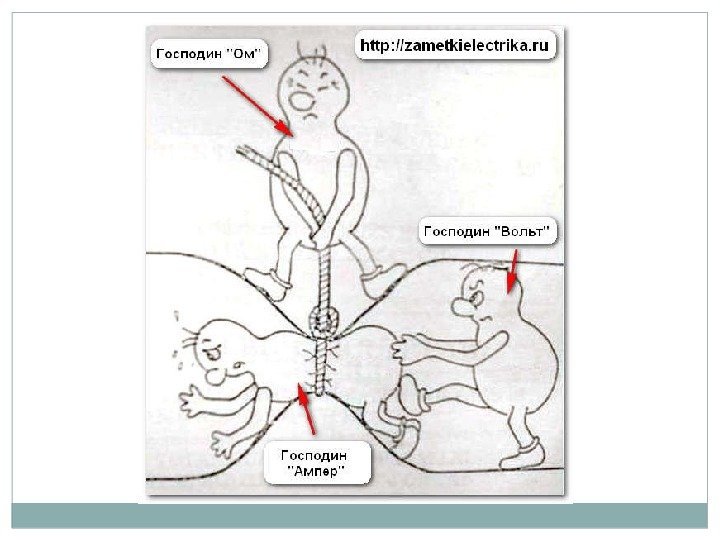 Господин "Ом"

http://zametkielectrika.ru

Господин "Вольт"

Господин "Ампер"