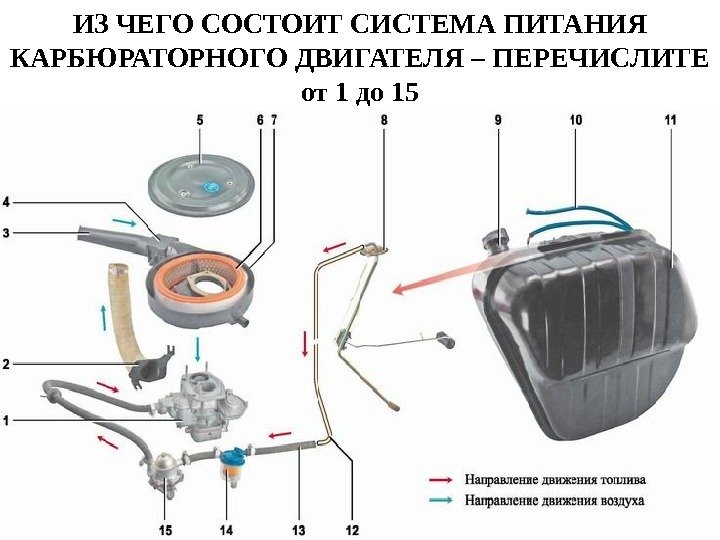 ИЗ ЧЕГО СОСТОИТ СИСТЕМА ПИТАНИЯ КАРБЮРАТОРНОГО ДВИГАТЕЛЯ – ПЕРЕЧИСЛИТЕ от 1 до 15

5
6
7
8
9
10
11
4
3
2
1
15
14
13
12

Направление движения топлива
Направление движения воздуха