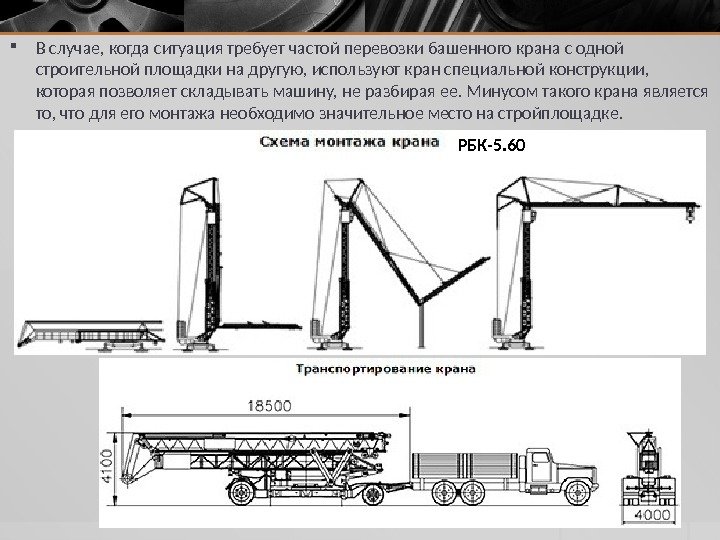 В случае, когда ситуация требует частой перевозки башенного крана с одной строительной площадки на другую, используют кран специальной конструкции, которая позволяет складывать машину, не разбирая ее. Минусом такого крана является то, что для его монтажа необходимо значительное место на стройплощадке.

Схема монтажа крана

РБК-5.60

Транспортирование крана

18500

4100

4000