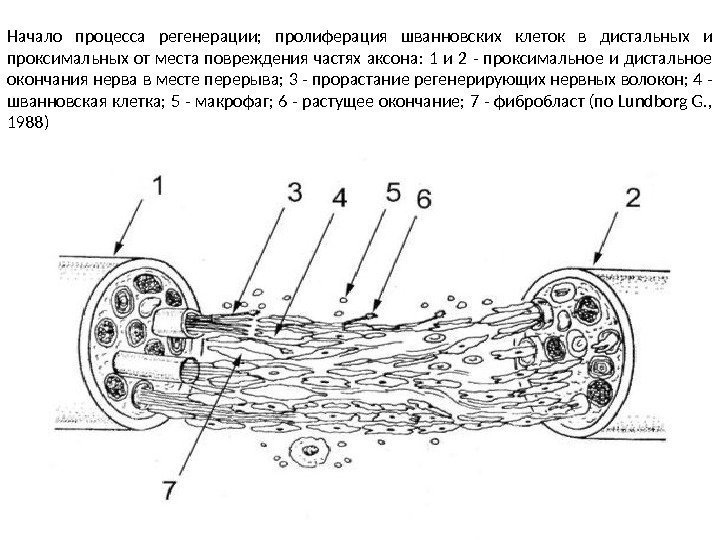 Начало процесса регенерации; пролиферация шванновских клеток в дистальных и проксимальных от места повреждения частях аксона: 1 и 2 - проксимальное и дистальное окончания нерва в месте перерыва; 3 - прорастание регенерирующих нервных волокон; 4 - шванновская клетка; 5 - макрофаг; 6 - растущее окончание; 7 - фибробласт (по Lundborg G., 1988)

1
3
4
5
6
2
7