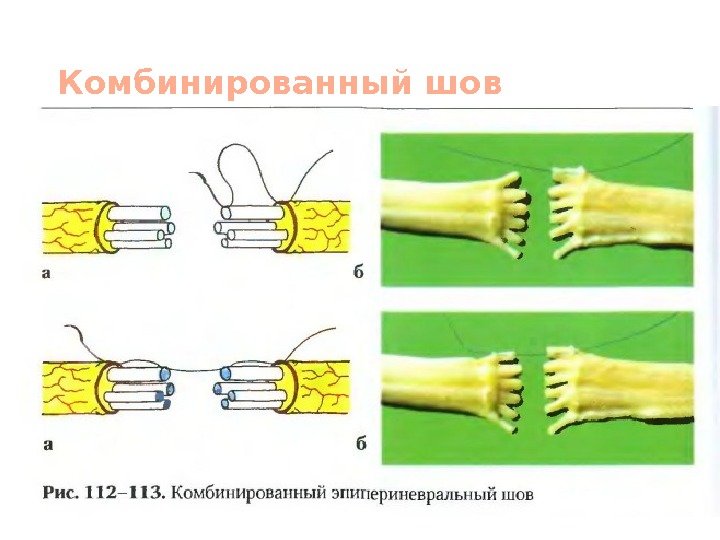 Комбинированный шов

а

б

а

б

Рис. 112–113. Комбинированный эпипериневральный шов