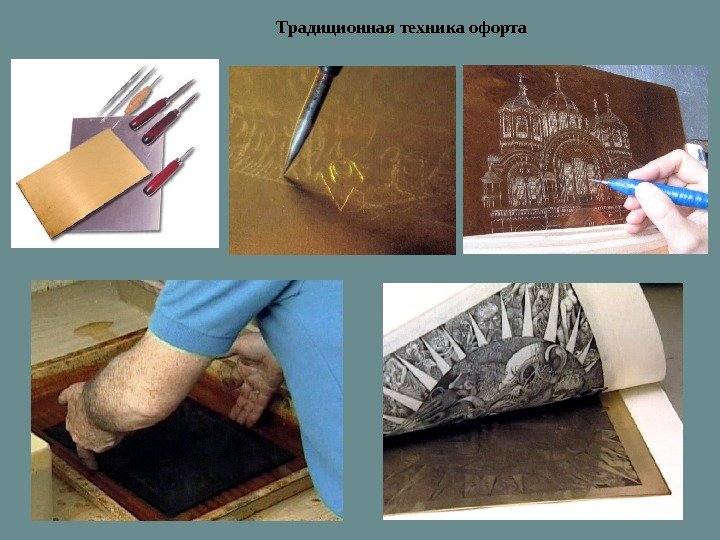 Традиционная техника офорта