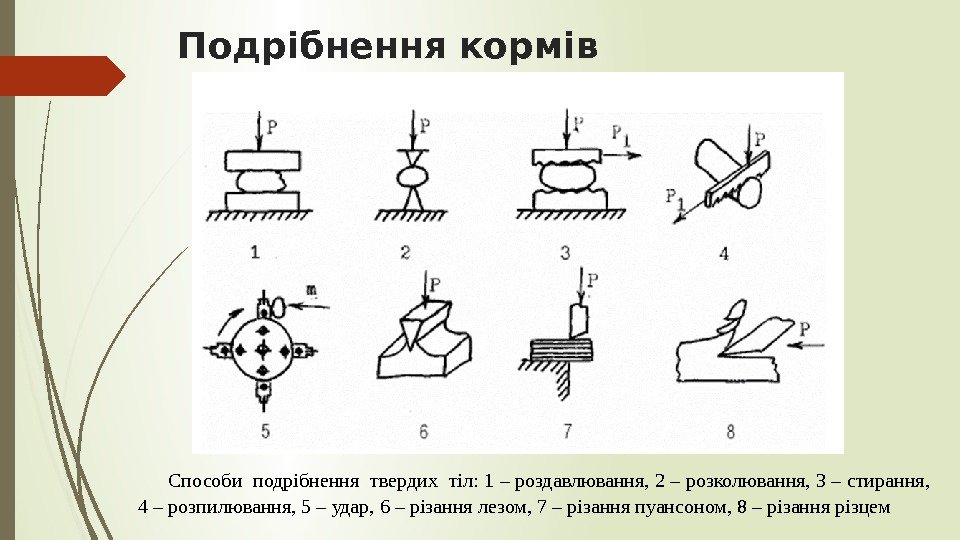 Подрібнення кормів

P

P

P

$P_1$

P

$P_1$

1

2

3

4

m

P

P

P

5

6

7

8

Способи подрібнення твердих тіл: 1 – роздавлювання, 2 – розколювання, 3 – стирання, 4 – розпилювання, 5 – удар, 6 – різання лезом, 7 – різання пуансоном, 8 – різання різцем