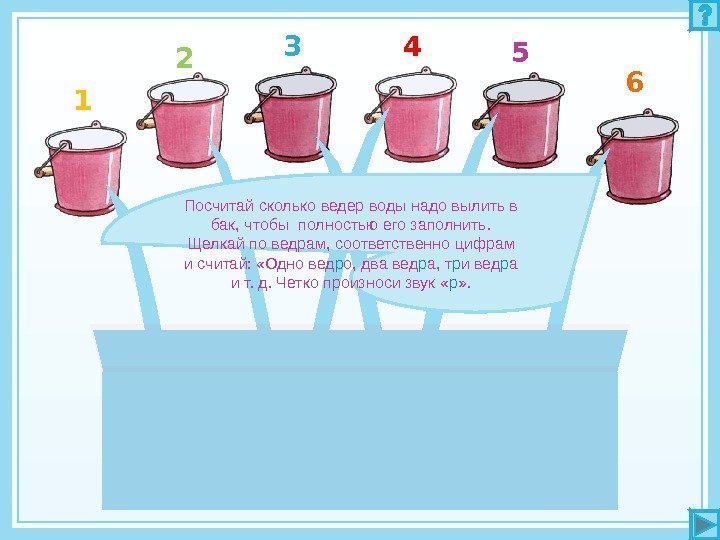 ?

1 2 3 4 5 6

Посчитай сколько ведер воды надо вылить в бак, чтобы полностью его заполнить. Щелкай по ведрам, соответственно цифрам и считай: «Одно ведро, два ведра, три ведра и т. д. Четко произноси звук «р».