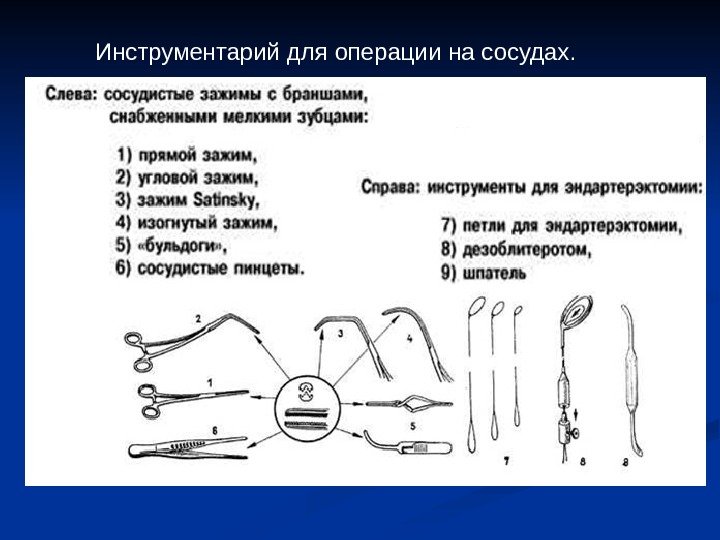 Инструментарий для операции на сосудах.

Слева: сосудистые зажимы с браншами, снабженными мелкими зубцами:

1) прямой зажим,
2) угловой зажим,
3) зажим Satinsky,
4) изогнутый зажим,
5) «бульдоги»,
6) сосудистые пинцеты.

Справа: инструменты для эндартерэктомии:

7) петли для эндартерэктомии,
8) дезоблитеротом,
9) шпатель

2
3
4
1
5
6
7
8
8