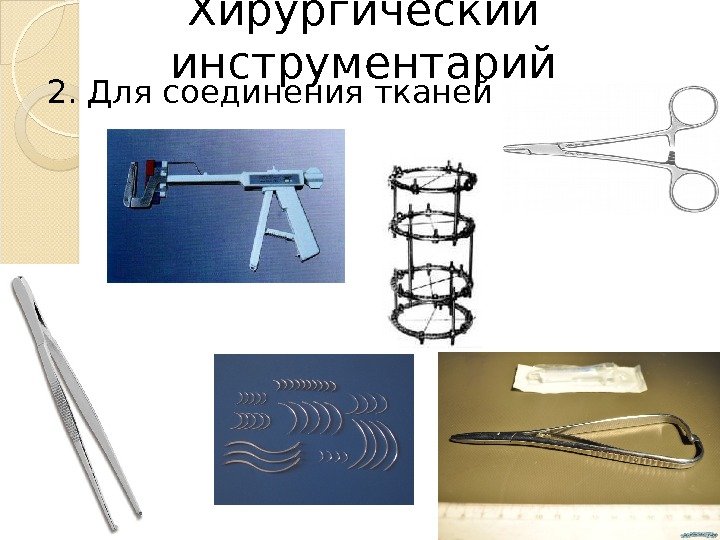 Хирургический инструментарий

2. Для соединения тканей