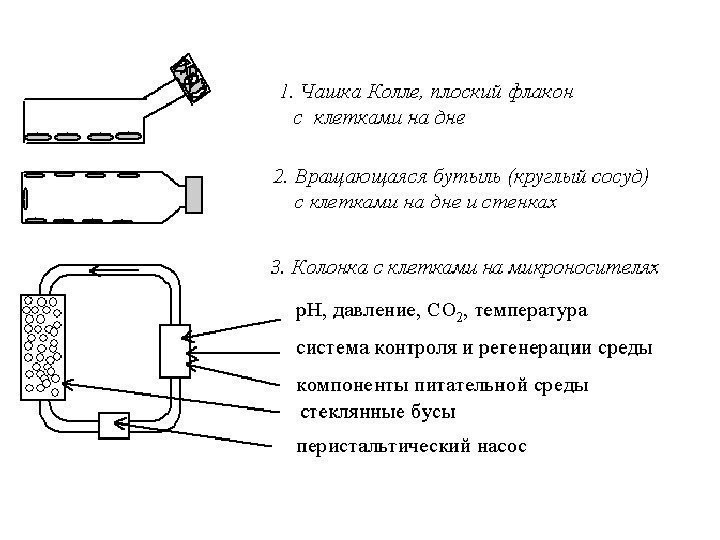 1. Чашка Колле, плоский флакон с клетками на дне

2. Вращающаяся бутыль (круглый сосуд) с клетками на дне и стенках

3. Колонка с клетками на микроносителях

pH, давление, $CO_2$, температура

система контроля и регенерации среды

компоненты питательной среды

стеклянные бусы

перистальтический насос