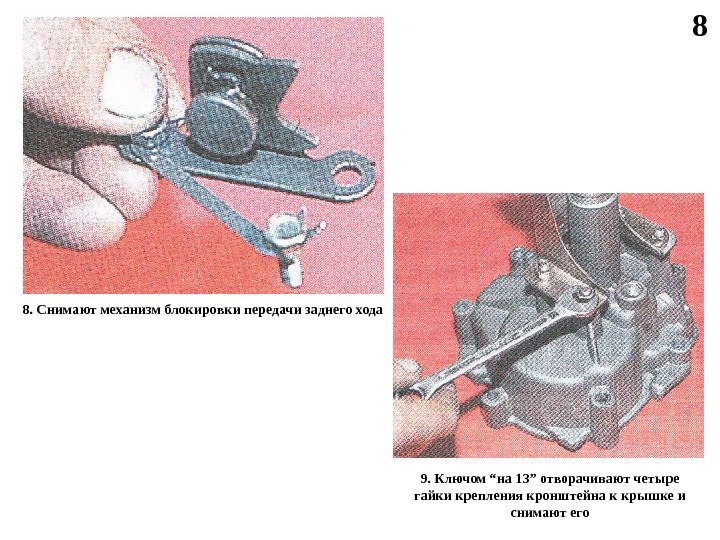 8

8. Снимают механизм блокировки передачи заднего хода

9. Ключом “на 13” отворачивают четыре гайки крепления кронштейна к крышке и снимают его