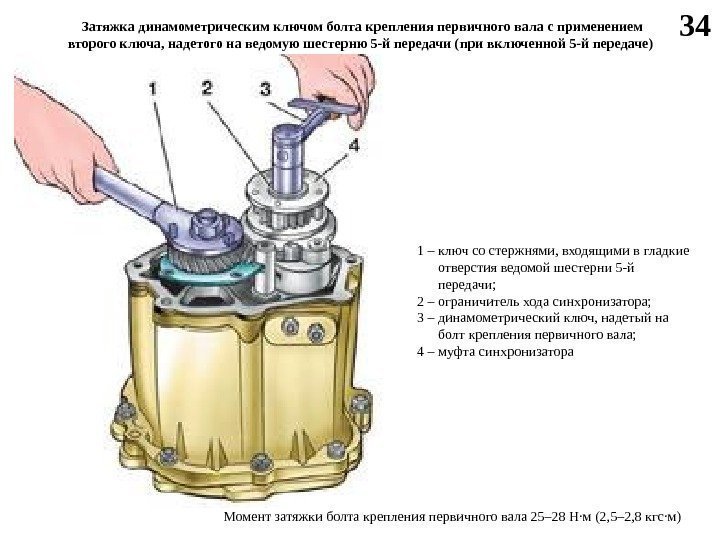 Затяжка динамометрическим ключом болта крепления первичного вала с применением второго ключа, надетого на ведомую шестерню 5-й передачи (при включенной 5-й передаче)

34

1

2

3

4

1 – ключ со стержнями, входящими в гладкие отверстия ведомой шестерни 5-й передачи;
2 – ограничитель хода синхронизатора;
3 – динамометрический ключ, надетый на болт крепления первичного вала;
4 – муфта синхронизатора

Момент затяжки болта крепления первичного вала 25–28 Н·м (2,5–2,8 кгс·м)