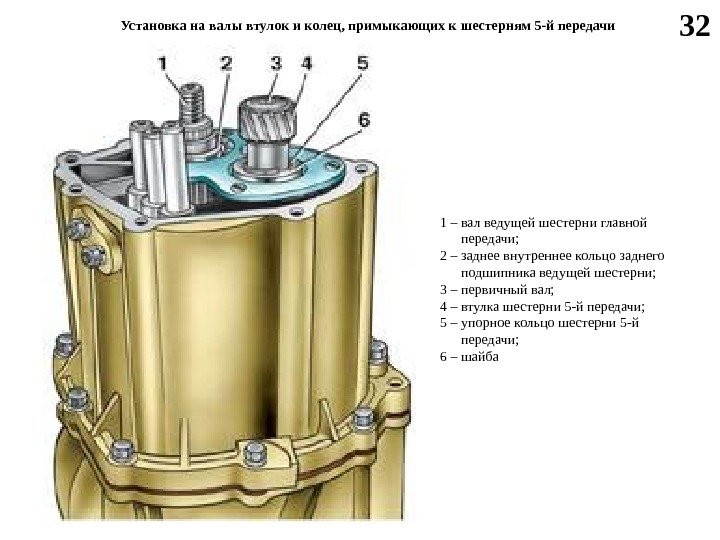 Установка на валы втулок и колец, примыкающих к шестерням 5-й передачи

32

1 2 3 4 5 6

1 – вал ведущей шестерни главной передачи;
2 – заднее внутреннее кольцо заднего подшипника ведущей шестерни;
3 – первичный вал;
4 – втулка шестерни 5-й передачи;
5 – упорное кольцо шестерни 5-й передачи;
6 – шайба