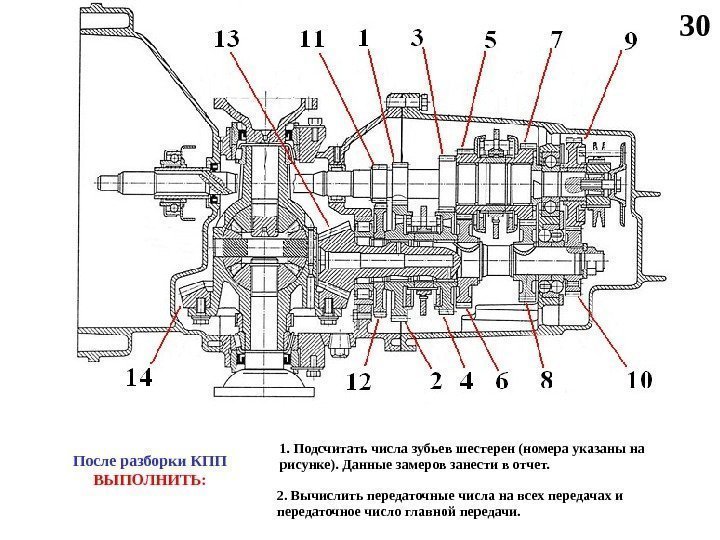 30

13 11 1 3 5 7 9

14 12 2 4 6 8 10

После разборки КПП
ВЫПОЛНИТЬ:

1. Подсчитать числа зубьев шестерен (номера указаны на рисунке). Данные замеров занести в отчет.

2. Вычислить передаточные числа на всех передачах и передаточное число главной передачи.