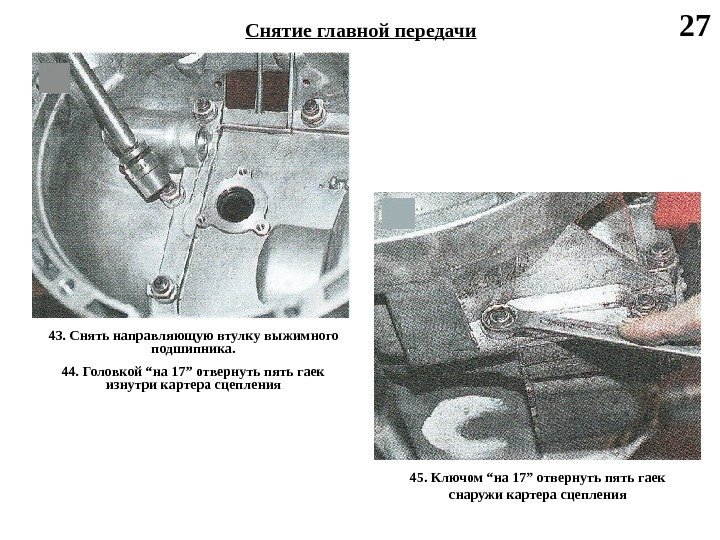 Снятие главной передачи

27

43. Снять направляющую втулку выжимного подшипника.

44. Головкой “на 17” отвернуть пять гаек изнутри картера сцепления

45. Ключом “на 17” отвернуть пять гаек снаружи картера сцепления