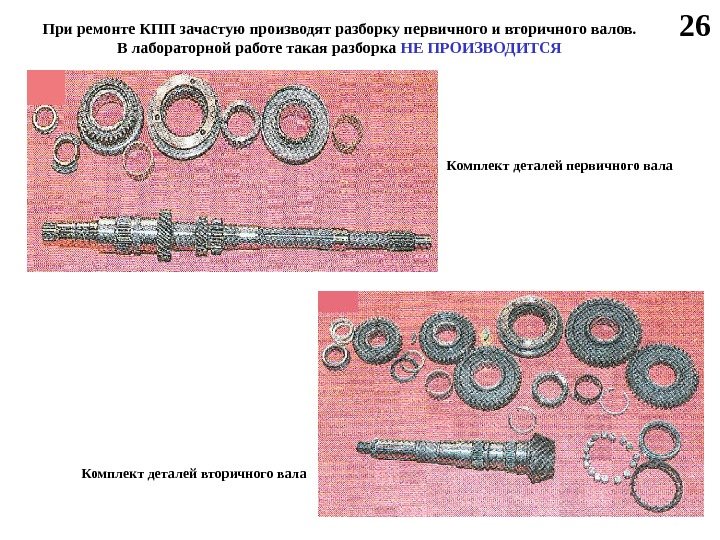 При ремонте КПП зачастую производят разборку первичного и вторичного валов. В лабораторной работе такая разборка НЕ ПРОИЗВОДИТСЯ

26

Комплект деталей первичного вала

Комплект деталей вторичного вала