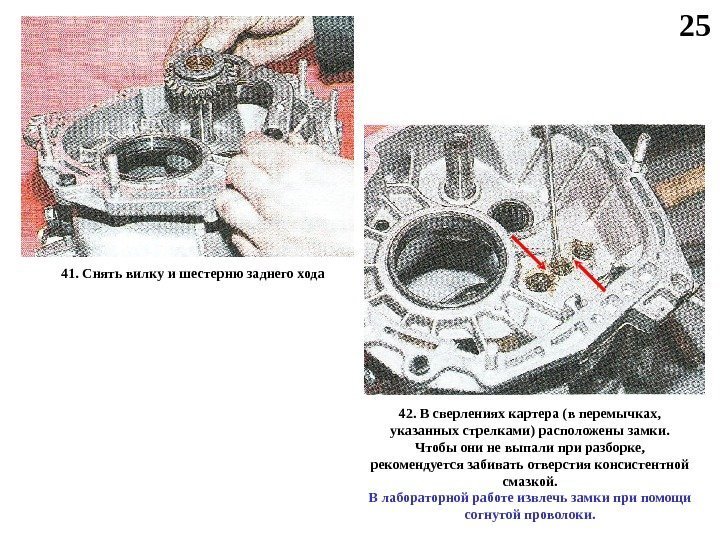 25

41. Снять вилку и шестерню заднего хода

42. В сверлениях картера (в перемычках, указанных стрелками) расположены замки. Чтобы они не выпали при разборке, рекомендуется забивать отверстия консистентной смазкой.
В лабораторной работе извлечь замки при помощи согнутой проволоки.