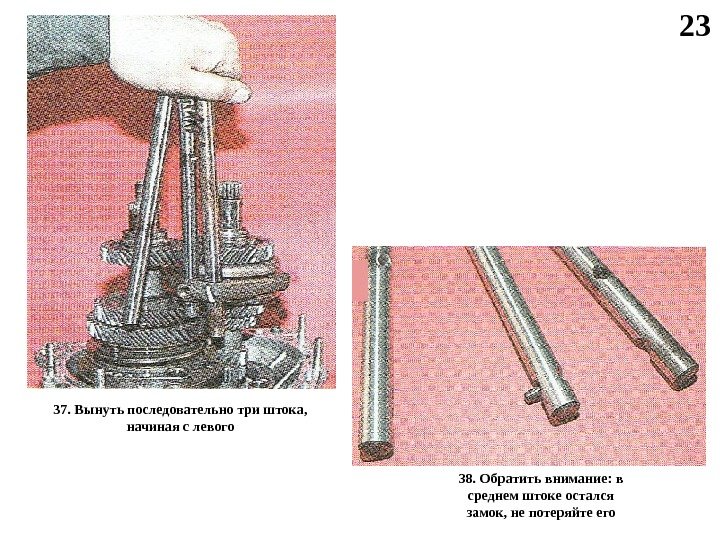 23

37. Вынуть последовательно три штока, начиная с левого

38. Обратить внимание: в среднем штоке остался замок, не потеряйте его