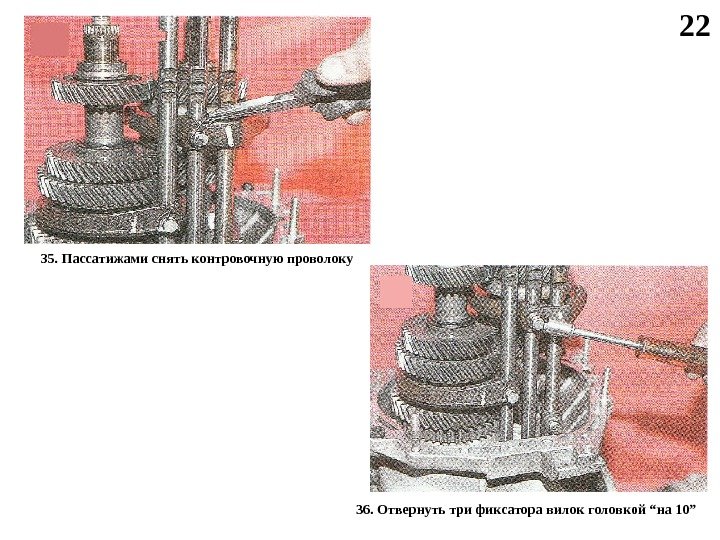 22

35. Пассатижами снять контровочную проволоку

36. Отвернуть три фиксатора вилок головкой “на 10”