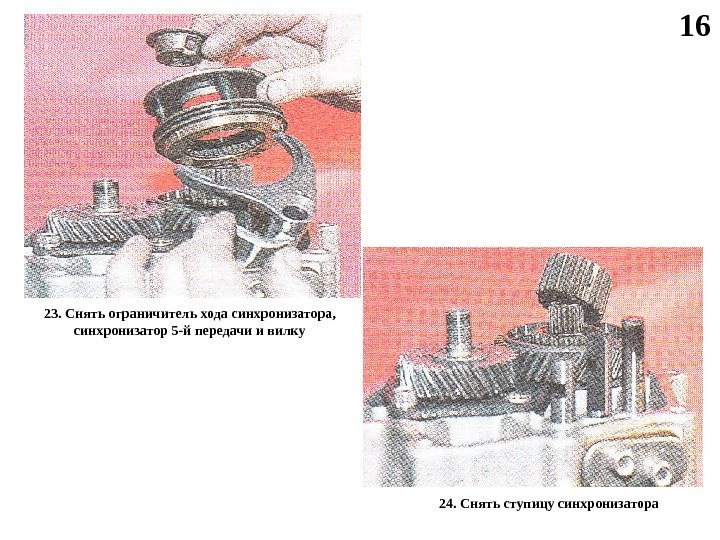 16

23. Снять ограничитель хода синхронизатора, синхронизатор 5-й передачи и вилку

24. Снять ступицу синхронизатора