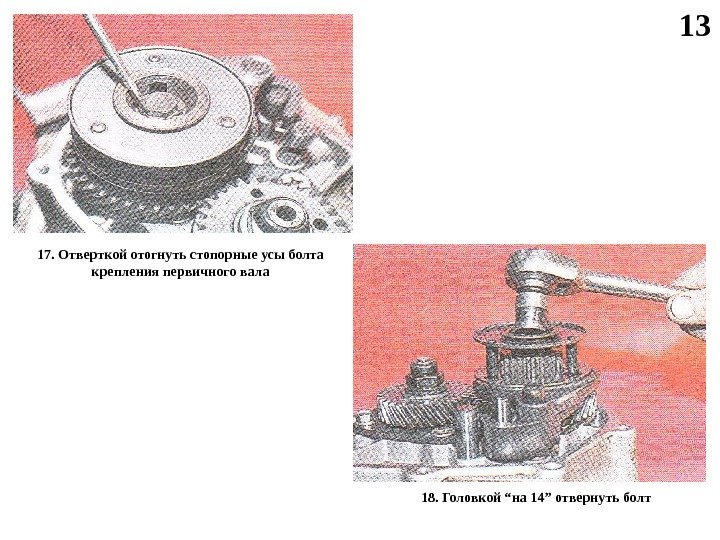 13

17. Отверткой отогнуть стопорные усы болта крепления первичного вала

18. Головкой “на 14” отвернуть болт