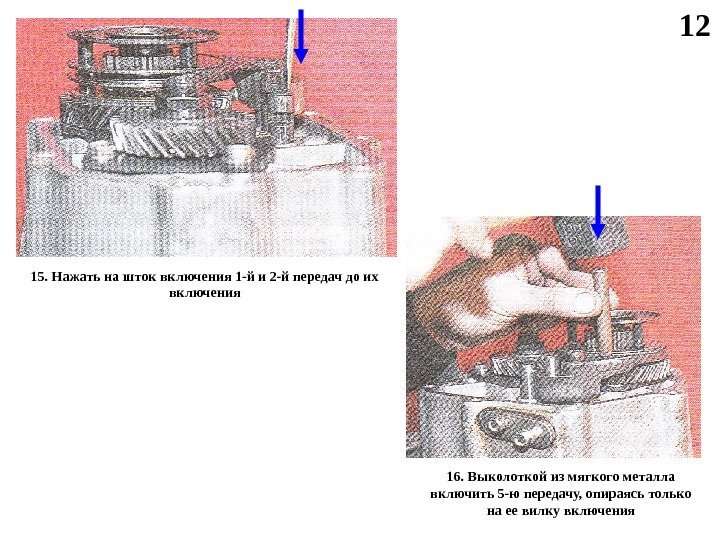 12

15. Нажать на шток включения 1-й и 2-й передач до их включения

16. Выколоткой из мягкого металла включить 5-ю передачу, опираясь только на ее вилку включения