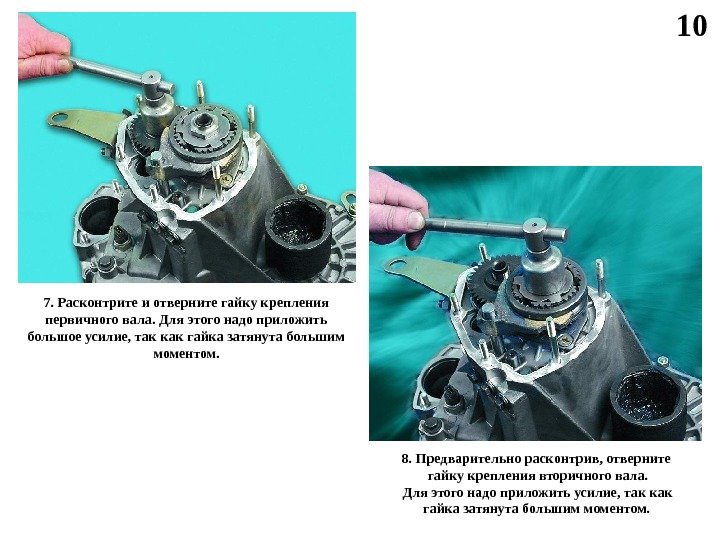 10

7. Расконтрите и отверните гайку крепления первичного вала. Для этого надо приложить большое усилие, так как гайка затянута большим моментом.

8. Предварительно расконтрив, отверните гайку крепления вторичного вала. Для этого надо приложить усилие, так как гайка затянута большим моментом.