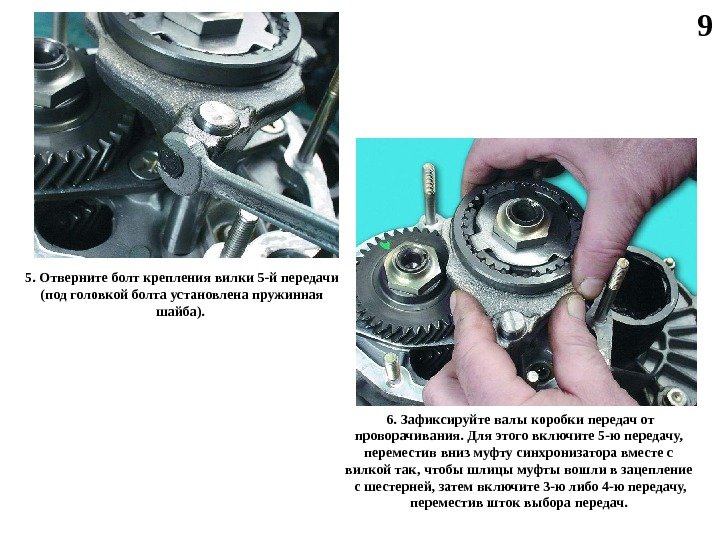 9

5. Отверните болт крепления вилки 5-й передачи (под головкой болта установлена пружинная шайба).

6. Зафиксируйте валы коробки передач от проворачивания. Для этого включите 5-ю передачу, переместив вниз муфту синхронизатора вместе с вилкой так, чтобы шлицы муфты вошли в зацепление с шестерней, затем включите 3-ю либо 4-ю передачу, переместив шток выбора передач.