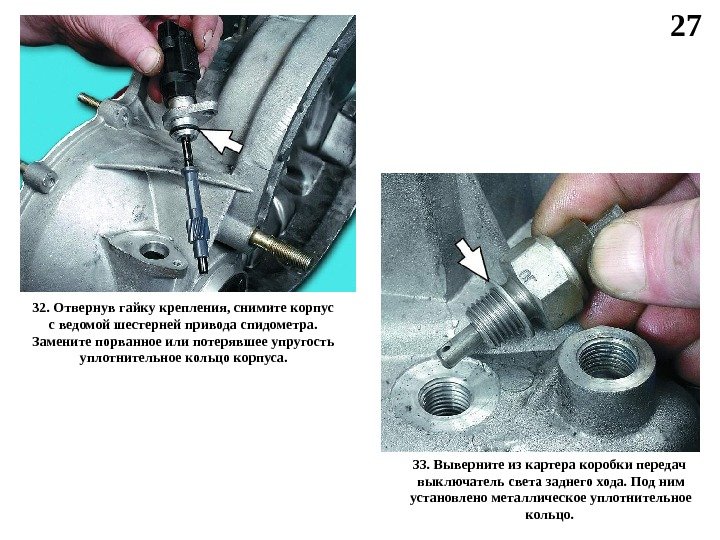 27

32. Отвернув гайку крепления, снимите корпус с ведомой шестерней привода спидометра. Замените порванное или потерявшее упругость уплотнительное кольцо корпуса.

33. Выверните из картера коробки передач выключатель света заднего хода. Под ним установлено металлическое уплотнительное кольцо.