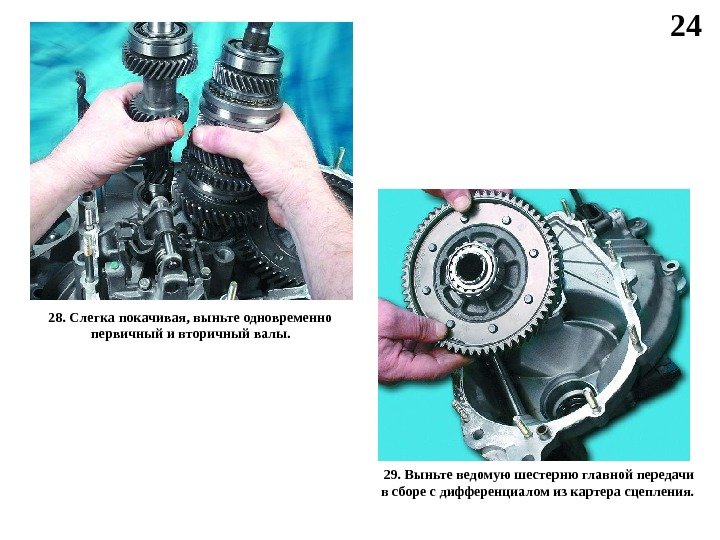 24

28. Слегка покачивая, выньте одновременно первичный и вторичный валы.

29. Выньте ведомую шестерню главной передачи в сборе с дифференциалом из картера сцепления.