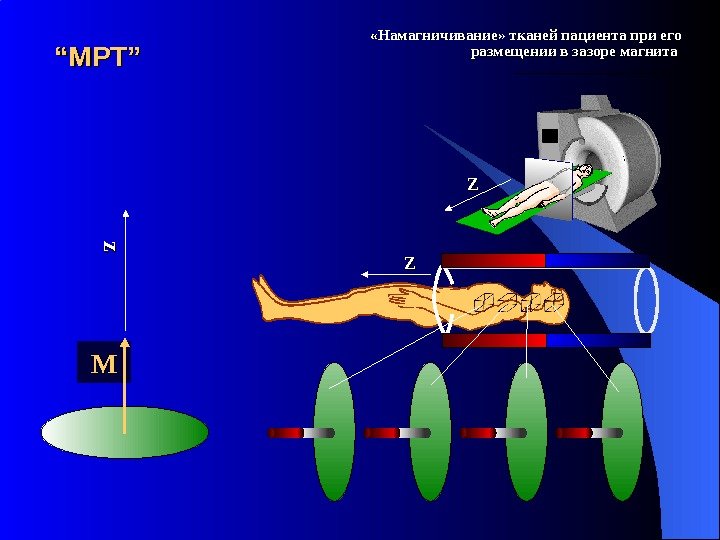 “МРТ”

«Намагничивание» тканей пациента при его размещении в зазоре магнита

Z

Z

Z

M